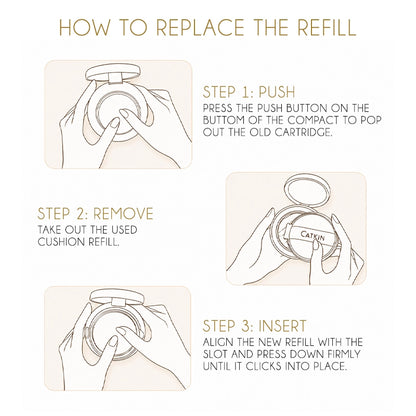 HOW TO REPLACE THE REFILL

STEP 1: PUSH
PRESS THE PUSH BUTTON ON THE BUTTOM OF THE COMPACT TO POP OUT THE OLD CARTRIDGE.

STEP 2: REMOVE
TAKE OUT THE USED CUSHION REFILL.

CATKIN

STEP 3: INSERT
ALIGN THE NEW REFILL WITH THE SLOT AND PRESS DOWN FIRMLY UNTIL IT CLICKS INTO PLACE.