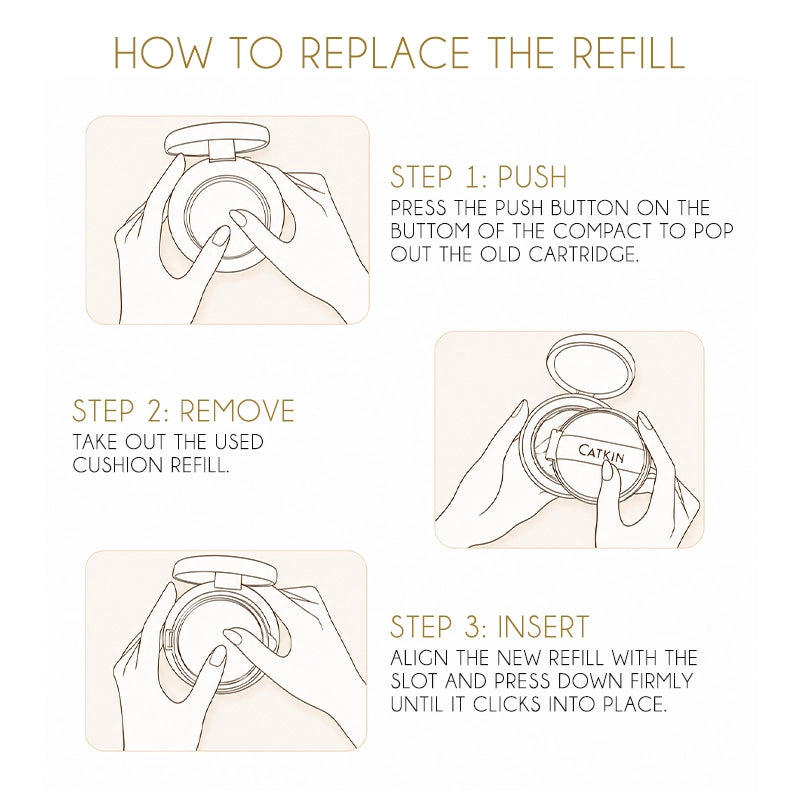 HOW TO REPLACE THE REFILL

STEP 1: PUSH
PRESS THE PUSH BUTTON ON THE BUTTOM OF THE COMPACT TO POP OUT THE OLD CARTRIDGE.

STEP 2: REMOVE
TAKE OUT THE USED CUSHION REFILL.

CATKIN

STEP 3: INSERT
ALIGN THE NEW REFILL WITH THE SLOT AND PRESS DOWN FIRMLY UNTIL IT CLICKS INTO PLACE.