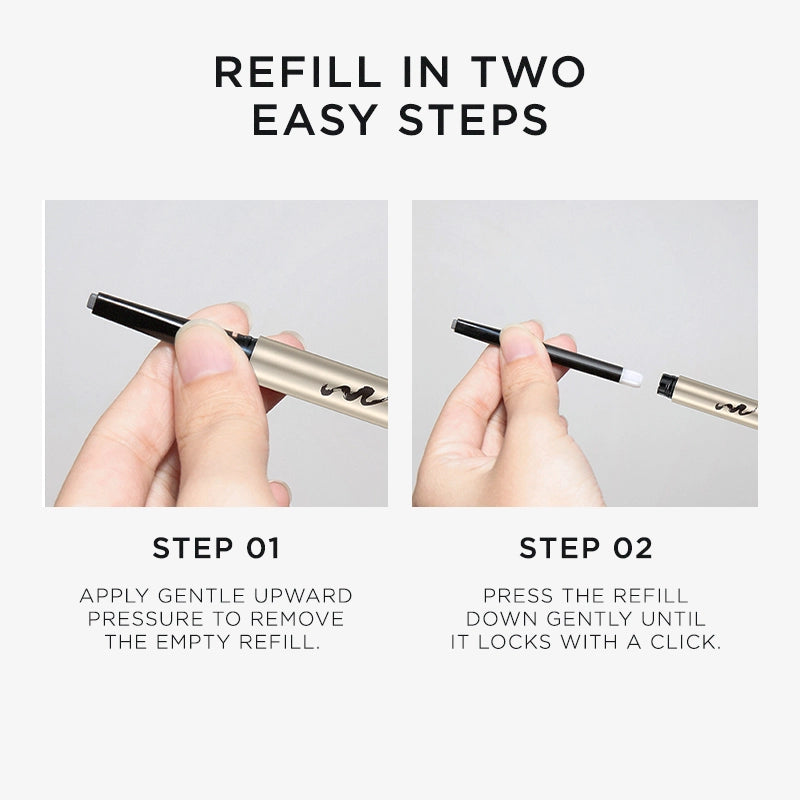 REFILL IN TWO EASY STEPS

STEP 01

APPLY GENTLE UPWARD PRESSURE TO REMOVE THE EMPTY REFILL.

STEP 02

PRESS THE REFILL DOWN GENTLY UNTIL IT LOCKS WITH A CLICK.