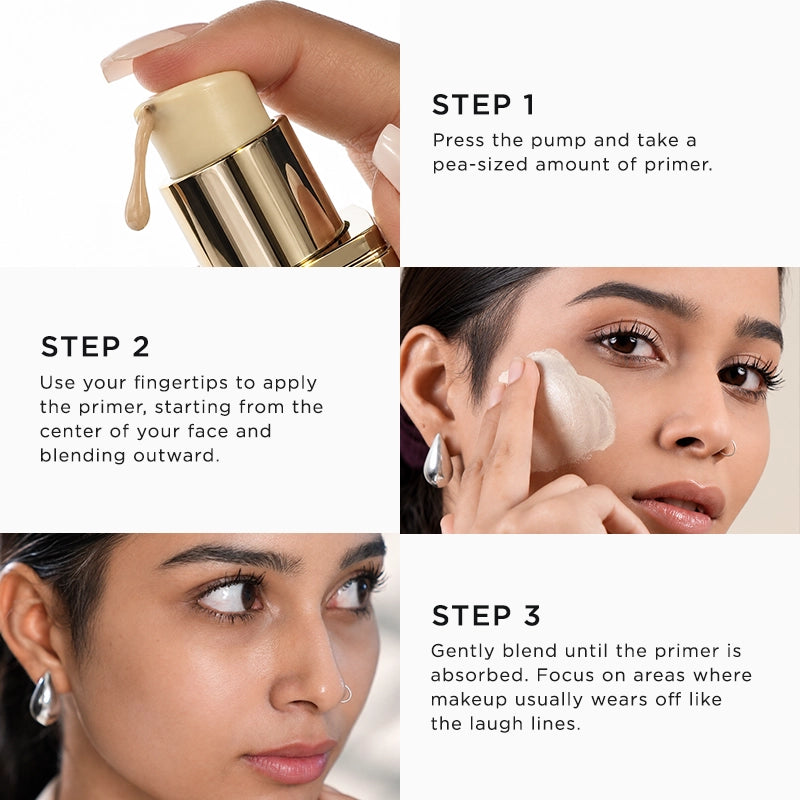 STEP 1

Press the pump and take a pea-sized amount of primer.

STEP 2

Use your fingertips to apply the primer, starting from the center of your face and blending outward.

STEP 3

Gently blend until the primer is absorbed. Focus on areas where makeup usually wears off like the laugh lines.