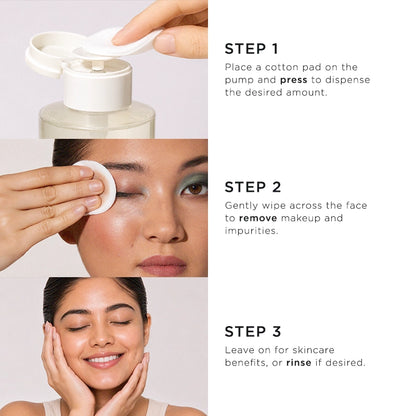 STEP 1
Place a cotton pad on the pump and press to dispense the desired amount.

STEP 2
Gently wipe across the face to remove makeup and impurities.

STEP 3
Leave on for skincare benefits, or rinse if desired.