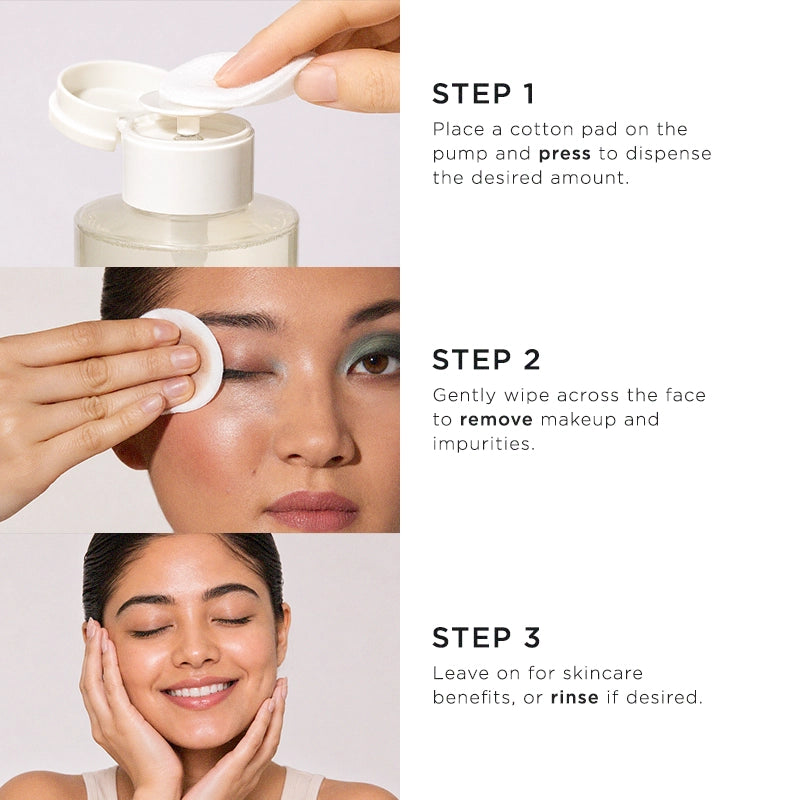 STEP 1

Place a cotton pad on the pump and press to dispense the desired amount.

STEP 2

Gently wipe across the face to remove makeup and impurities.

STEP 3

Leave on for skincare benefits, or rinse if desired.